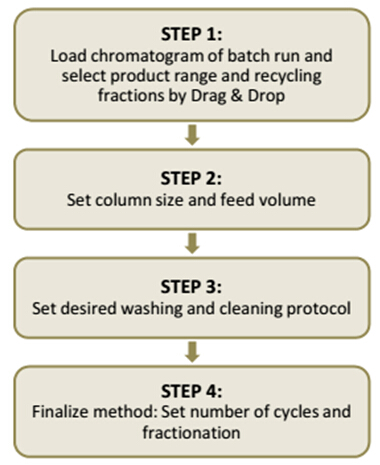 STEP 1:
Load chromatogram of batch run and select product range and recycling fractions by Drag & Drop

STEP 2:
Set column size and feed volume

STEP 3:
Set desired washing and cleaning protocol

STEP 4:
Finalize method: Set number of cycles and fractionation