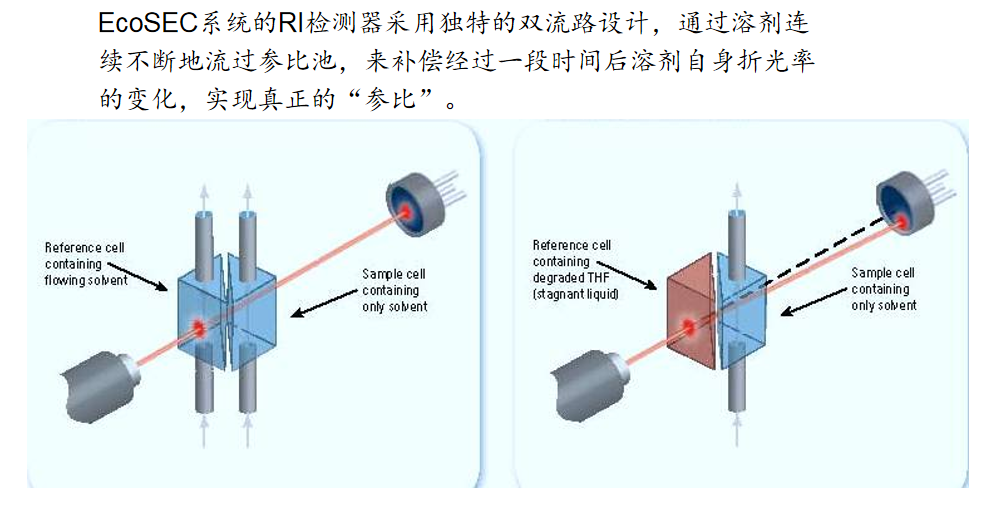 EcoSEC系统的RI检测器采用独特的双流路设计，通过溶剂连续不断地流过参比池，来补偿经过一段时间后溶剂自身折光率的变化，实现真正的“参比”。

Reference cell containing flowing solvent

Sample cell containing only solvent

Reference cell containing degraded THF (stagnant liquid)

Sample cell containing only solvent